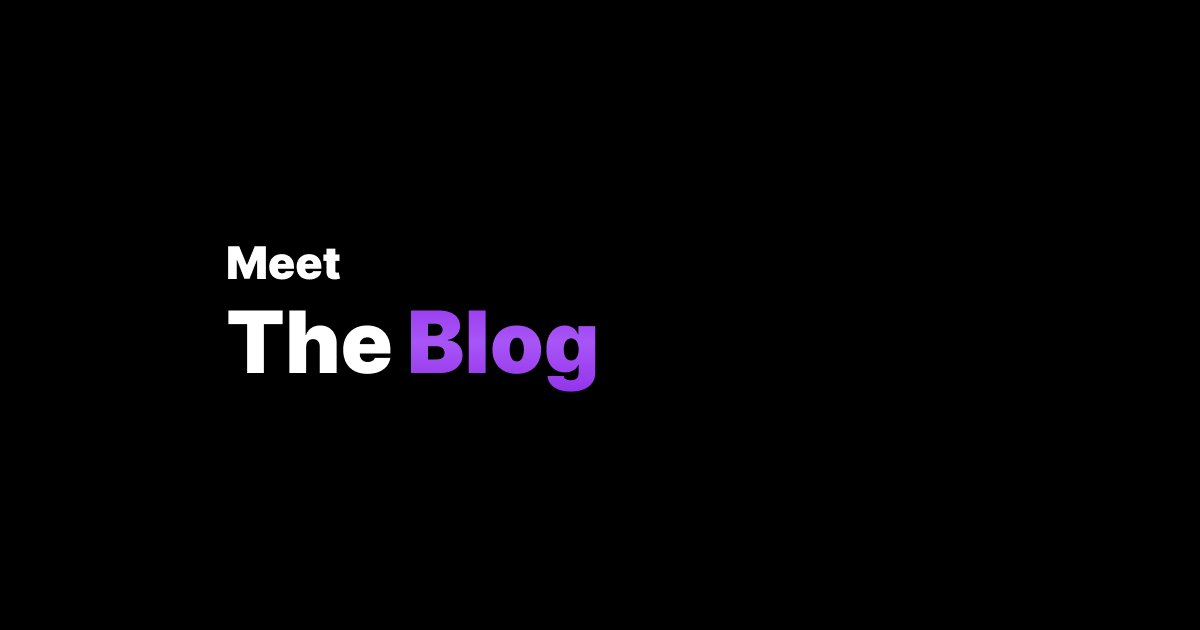 Meet
The Blog